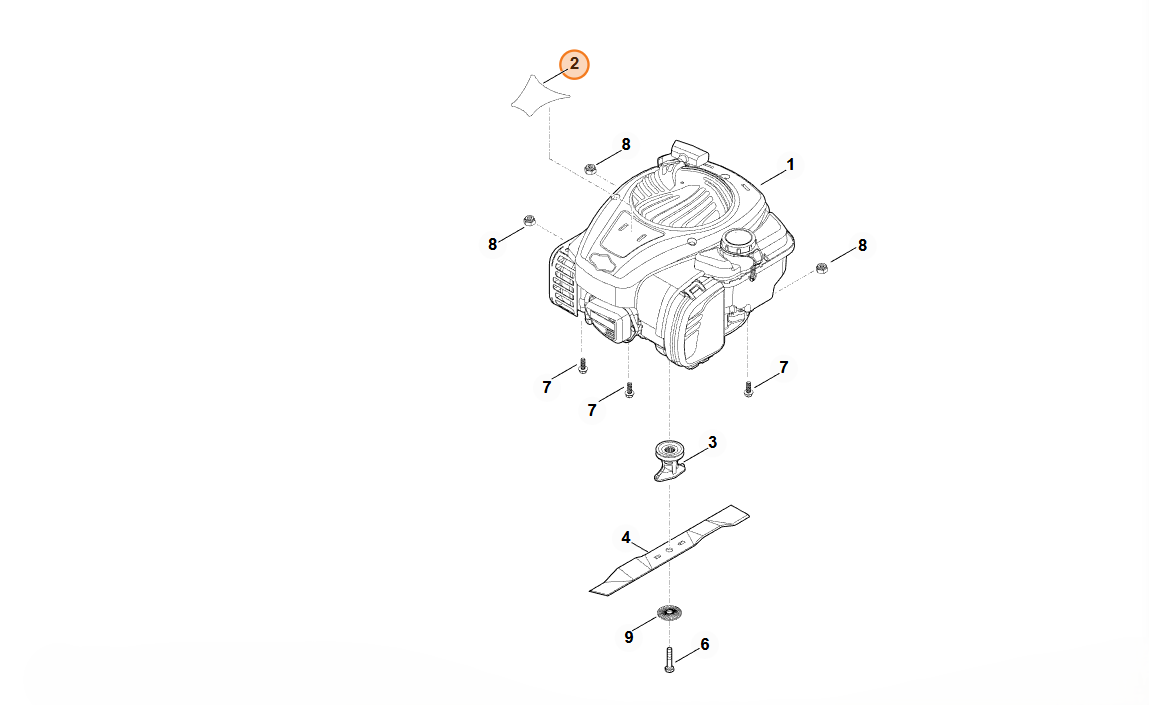 2
8
1
8
8
7
7
7
3
4
9
6